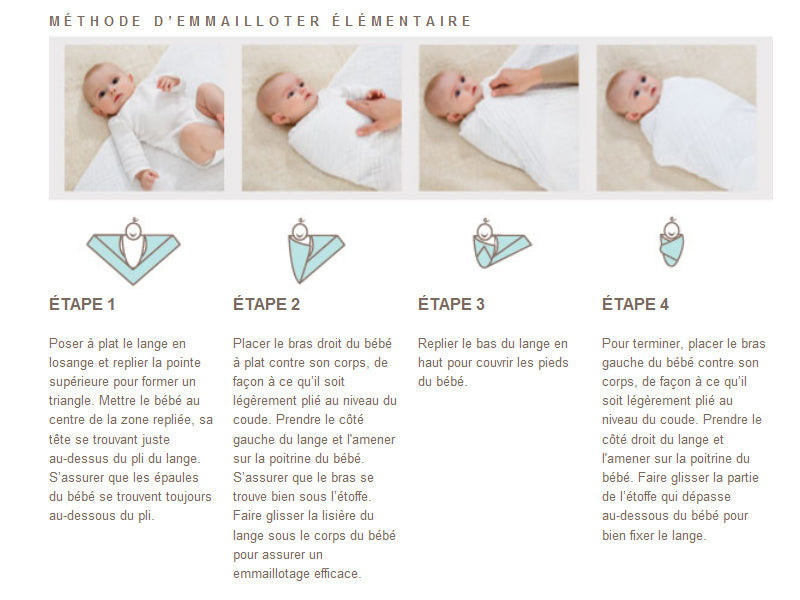 MÉTHODE D'EMMAILLOTER ÉLÉMENTAIRE

ÉTAPE 1

Poser à plat le lange en losange et replier la pointe supérieure pour former un triangle. Mettre le bébé au centre de la zone repliée, sa tête se trouvant juste au-dessus du pli du lange. S'assurer que les épaules du bébé se trouvent toujours au-dessous du pli.

ÉTAPE 2

Placer le bras droit du bébé à plat contre son corps, de façon à ce qu'il soit légèrement plié au niveau du coude. Prendre le côté gauche du lange et l'amener sur la poitrine du bébé. S'assurer que le bras se trouve bien sous l'étoffe. Faire glisser la lisière du lange sous le corps du bébé pour assurer un emmaillotage efficace.

ÉTAPE 3

Replier le bas du lange en haut pour couvrir les pieds du bébé.

ÉTAPE 4

Pour terminer, placer le bras gauche du bébé contre son corps, de façon à ce qu'il soit légèrement plié au niveau du coude. Prendre le côté droit du lange et l'amener sur la poitrine du bébé. Faire glisser la partie de l'étoffe qui dépasse au-dessous du bébé pour bien fixer le lange.